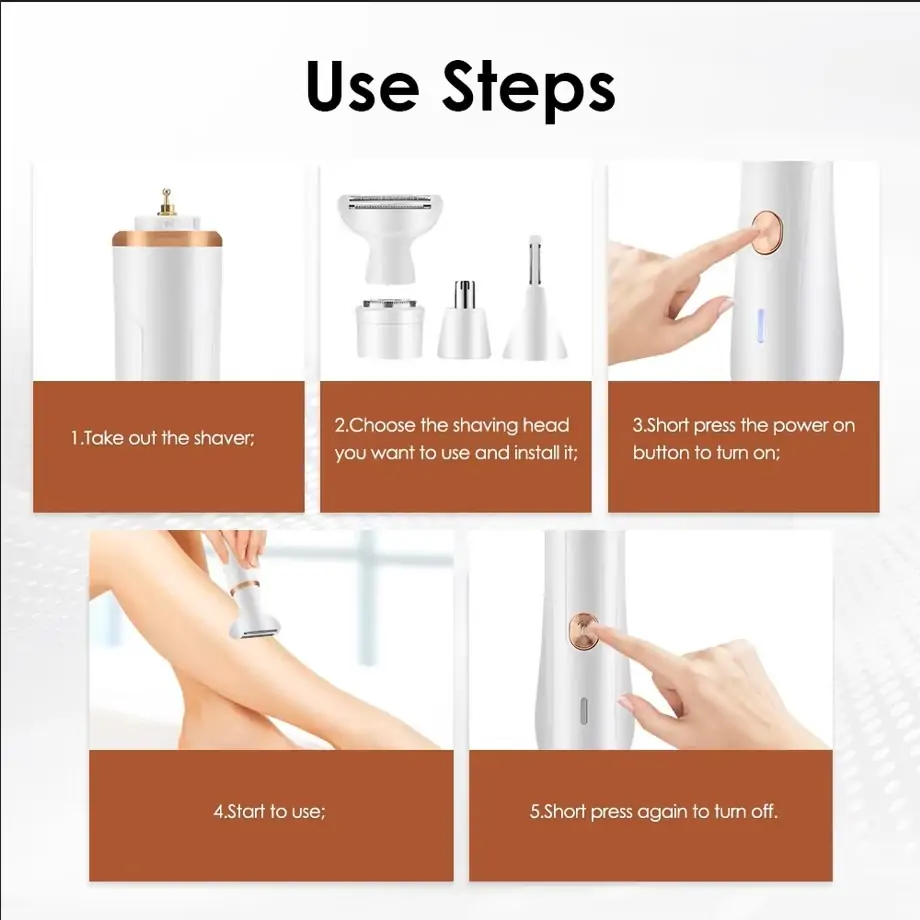 Use Steps

1.Take out the shaver;

2.Choose the shaving head you want to use and install it;

3.Short press the power on button to turn on;

4.Start to use;

5.Short press again to turn off.